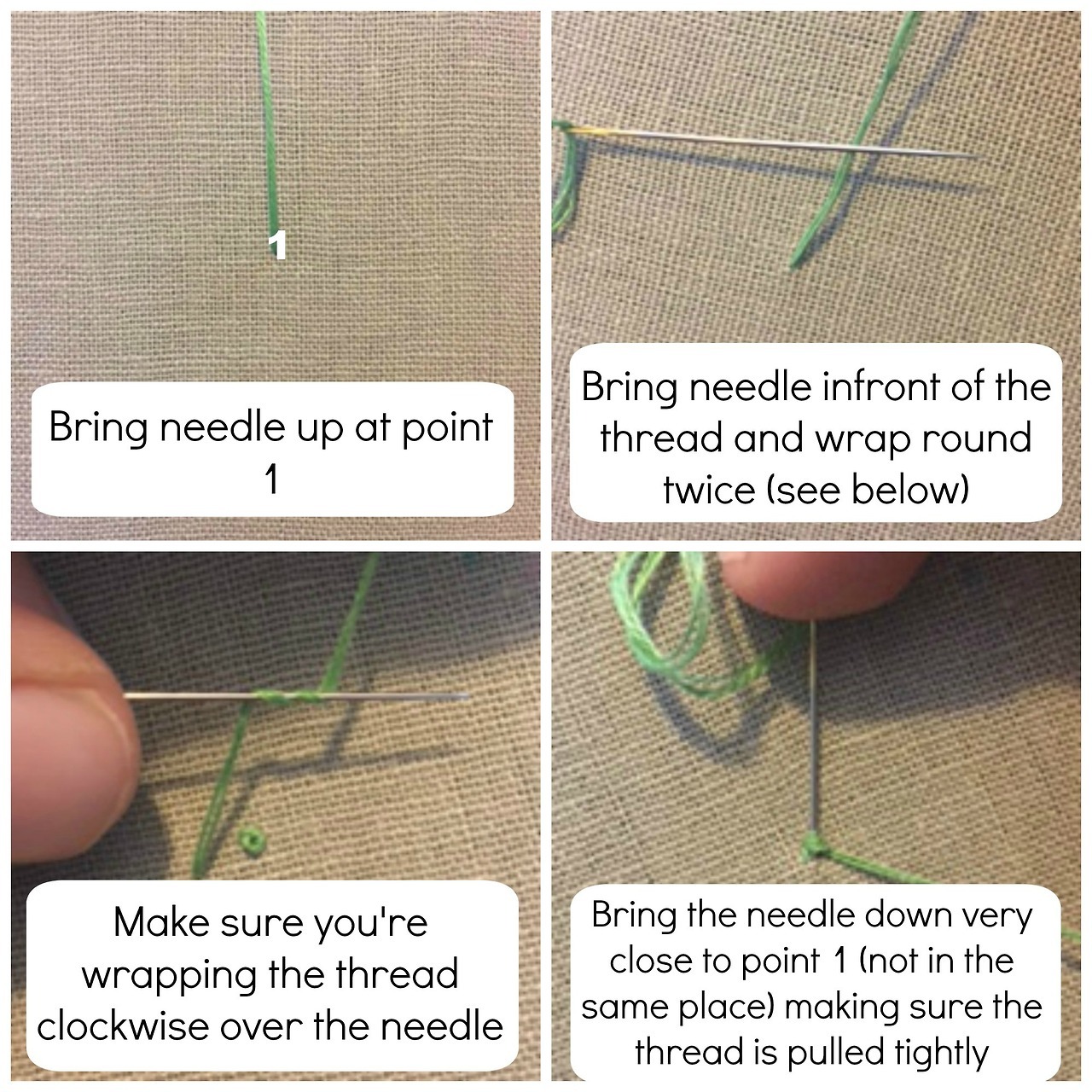 1

Bring needle up at point 1

Bring needle infront of the thread and wrap round twice (see below)

Make sure you're wrapping the thread clockwise over the needle

Bring the needle down very close to point 1 (not in the same place) making sure the thread is pulled tightly